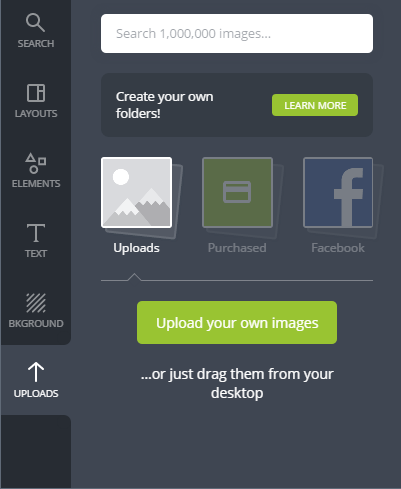 SEARCH

LAYOUTS

ELEMENTS

TEXT

BKGROUND

UPLOADS

Search 1,000,000 images...

Create your own folders!

LEARN MORE

Uploads

Purchased

Facebook

Upload your own images

...or just drag them from your desktop